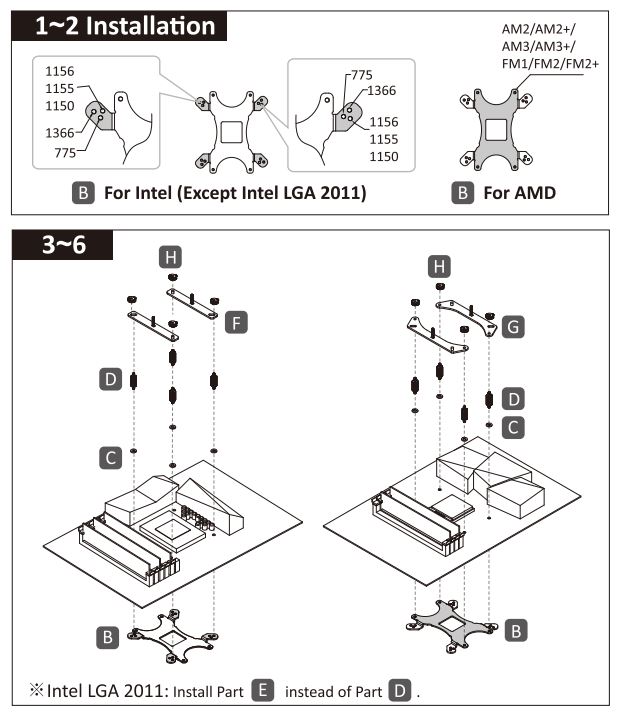 1~2 Installation

1156
1155
1150
1366
775

775
1366
1156
1155
1150

AM2/AM2+/
AM3/AM3+/
FM1/FM2/FM2+

B For Intel (Except Intel LGA 2011)

B For AMD

3~6

H
F
D
C
B

H
G
D
C
B

※Intel LGA 2011: Install Part E instead of Part D .